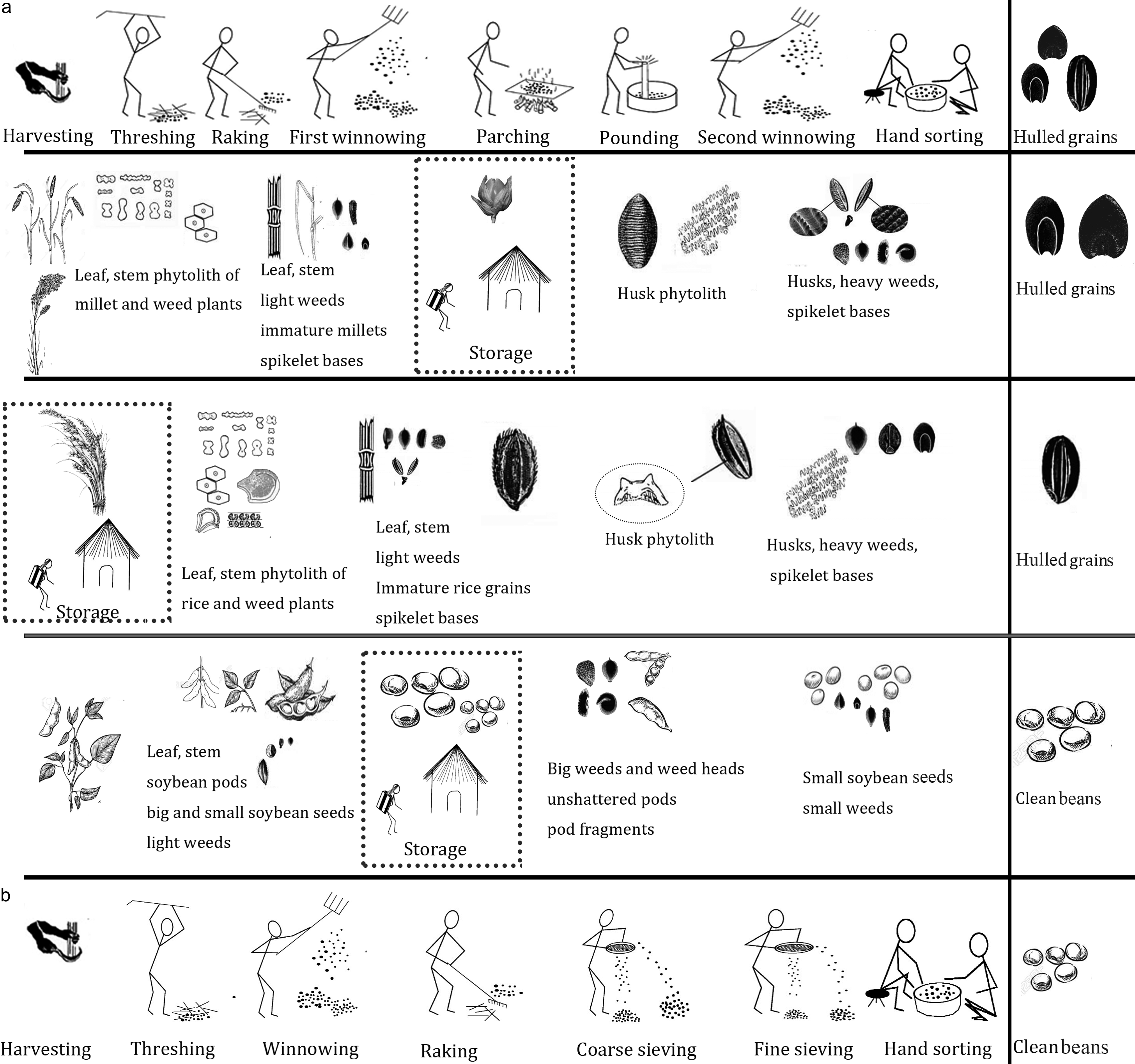 a

Harvesting Threshing Raking First winnowing Parching Pounding Second winnowing Hand sorting

Hulled grains

Leaf, stem phytolith of millet and weed plants

Leaf, stem light weeds immature millets spikelet bases

Storage

Husk phytolith

Husks, heavy weeds, spikelet bases

Hulled grains

Storage

Leaf, stem phytolith of rice and weed plants

Leaf, stem light weeds Immature rice grains spikelet bases

Husk phytolith

Husks, heavy weeds, spikelet bases

Hulled grains

Leaf, stem soybean pods big and small soybean seeds light weeds

Storage

Big weeds and weed heads unshattered pods pod fragments

Small soybean seeds small weeds

Clean beans

b

Harvesting Threshing Winnowing Raking Coarse sieving Fine sieving Hand sorting

Clean beans